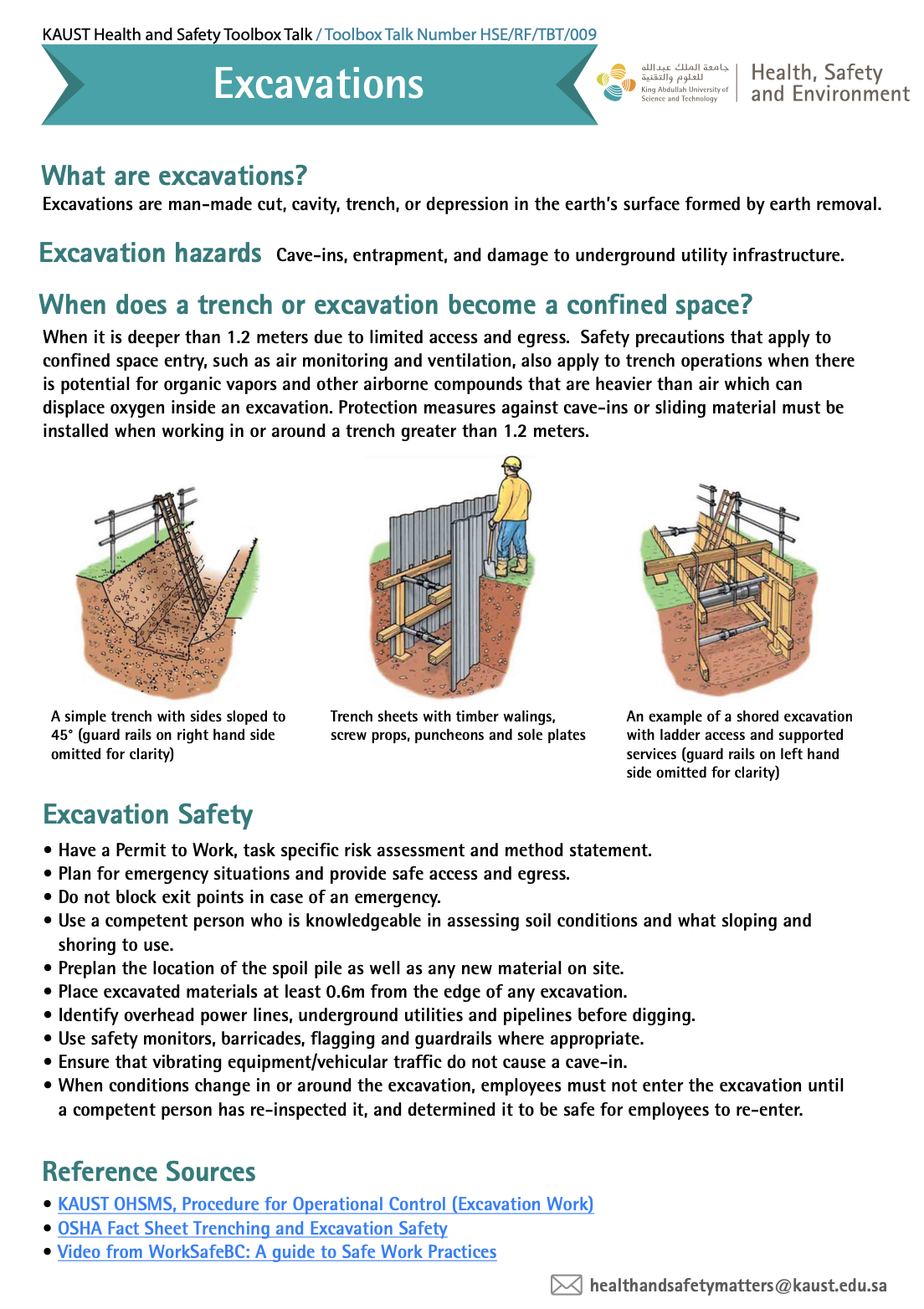 KAUST Health and Safety Toolbox Talk / Toolbox Talk Number HSE/RF/TBT/009

Excavations

جامعة الملك عبدالله للعلوم والتقنية
King Abdullah University of Science and Technology

Health, Safety and Environment

What are excavations?
Excavations are man-made cut, cavity, trench, or depression in the earth's surface formed by earth removal.

Excavation hazards Cave-ins, entrapment, and damage to underground utility infrastructure.

When does a trench or excavation become a confined space?
When it is deeper than 1.2 meters due to limited access and egress. Safety precautions that apply to confined space entry, such as air monitoring and ventilation, also apply to trench operations when there is potential for organic vapors and other airborne compounds that are heavier than air which can displace oxygen inside an excavation. Protection measures against cave-ins or sliding material must be installed when working in or around a trench greater than 1.2 meters.

A simple trench with sides sloped to 45° (guard rails on right hand side omitted for clarity)

Trench sheets with timber walings, screw props, puncheons and sole plates

An example of a shored excavation with ladder access and supported services (guard rails on left hand side omitted for clarity)

Excavation Safety
• Have a Permit to Work, task specific risk assessment and method statement.
• Plan for emergency situations and provide safe access and egress.
• Do not block exit points in case of an emergency.
• Use a competent person who is knowledgeable in assessing soil conditions and what sloping and shoring to use.
• Preplan the location of the spoil pile as well as any new material on site.
• Place excavated materials at least 0.6m from the edge of any excavation.
• Identify overhead power lines, underground utilities and pipelines before digging.
• Use safety monitors, barricades, flagging and guardrails where appropriate.
• Ensure that vibrating equipment/vehicular traffic do not cause a cave-in.
• When conditions change in or around the excavation, employees must not enter the excavation until a competent person has re-inspected it, and determined it to be safe for employees to re-enter.

Reference Sources
• KAUST OHSMS, Procedure for Operational Control (Excavation Work)
• OSHA Fact Sheet Trenching and Excavation Safety
• Video from WorkSafeBC: A guide to Safe Work Practices

healthandsafetymatters@kaust.edu.sa